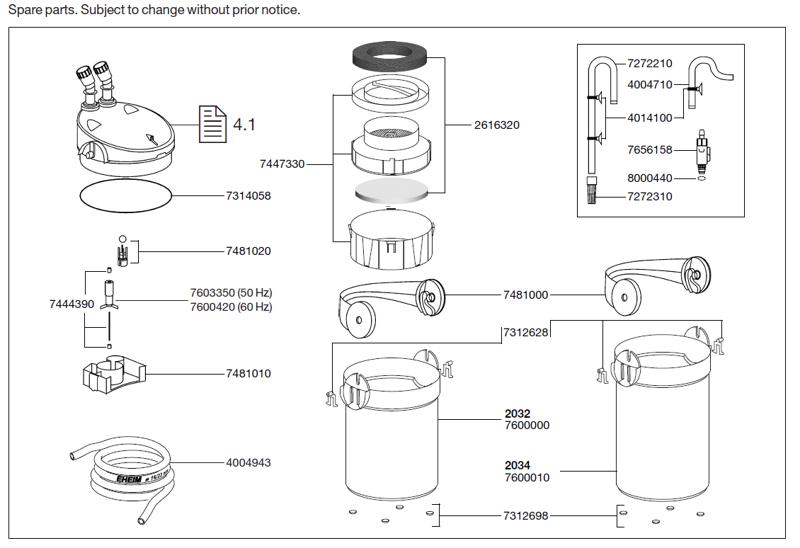 Spare parts. Subject to change without prior notice.

4.1

7314058

7481020

7444390

7603350 (50 Hz)
7600420 (60 Hz)

7481010

EHEIM

4004943

7447330

2616320

7481000

7312628

**2032**
7600000

**2034**
7600010

7312698

7272210
4004710
4014100
7656158
8000440
7272310